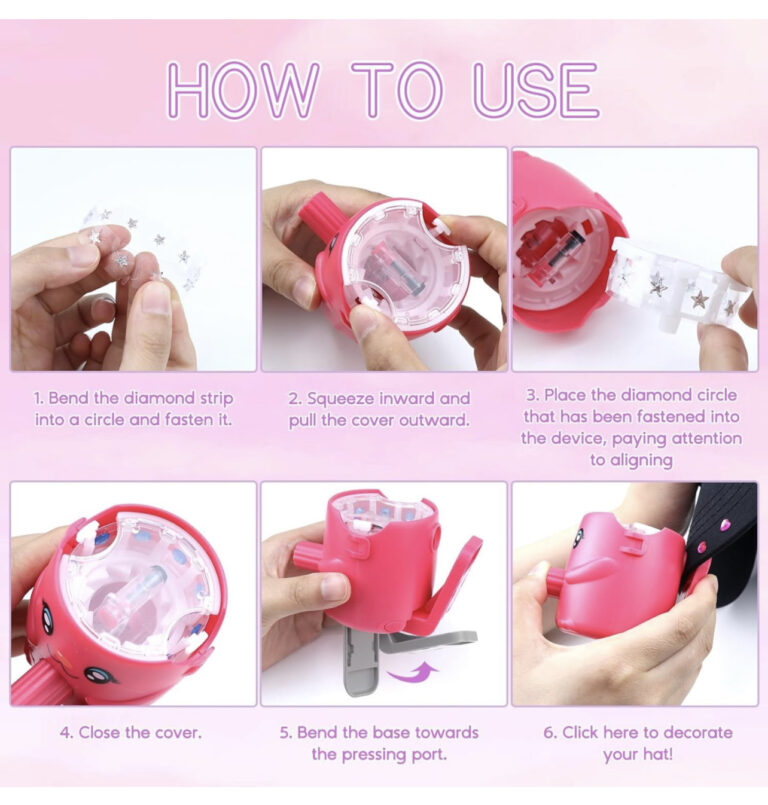 HOW TO USE

1. Bend the diamond strip into a circle and fasten it.

2. Squeeze inward and pull the cover outward.

3. Place the diamond circle that has been fastened into the device, paying attention to aligning

4. Close the cover.

5. Bend the base towards the pressing port.

6. Click here to decorate your hat!